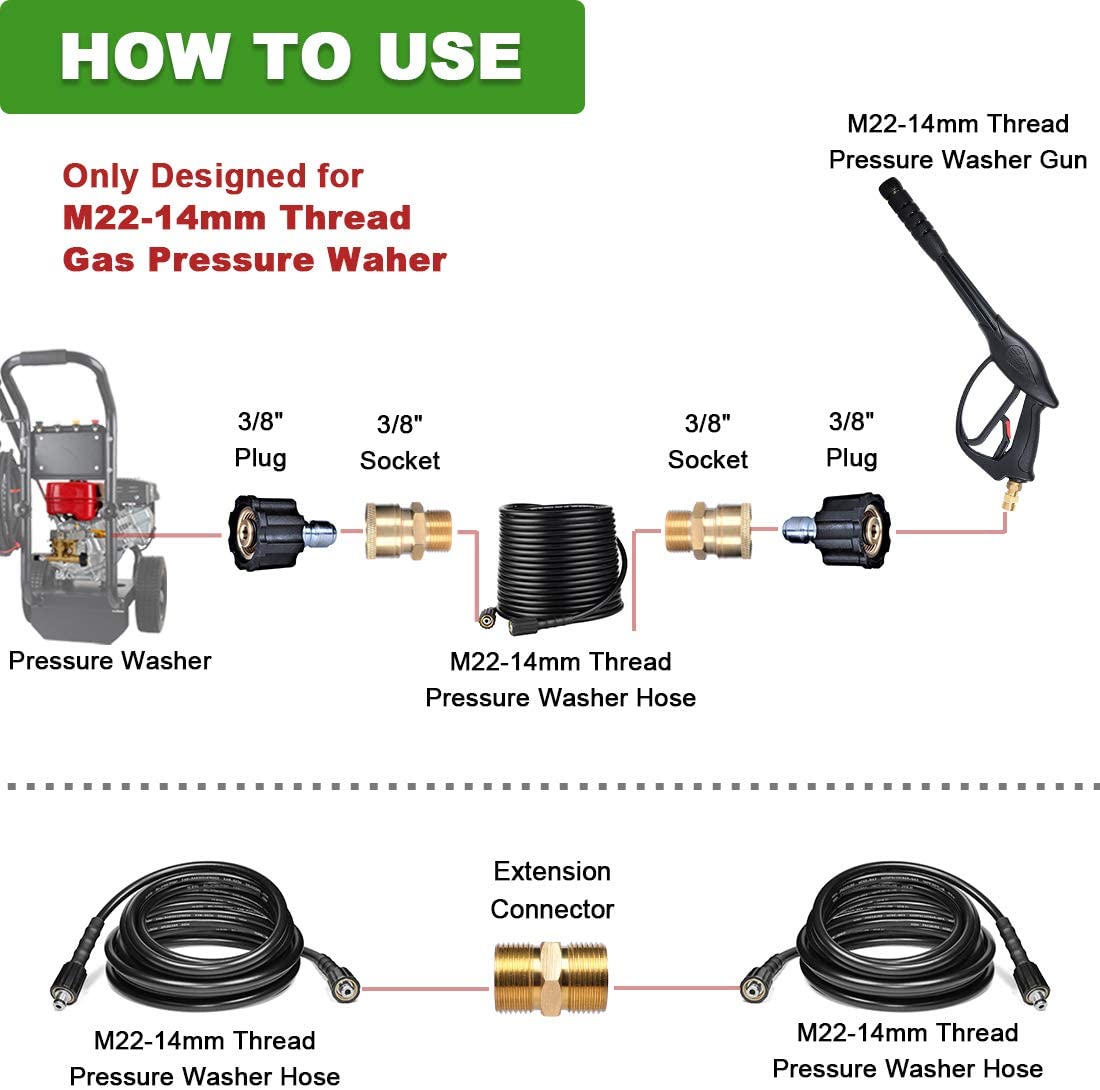 HOW TO USE

Only Designed for
M22-14mm Thread
Gas Pressure Waher

M22-14mm Thread
Pressure Washer Gun

3/8"
Plug

3/8"
Socket

3/8"
Socket

3/8"
Plug

Pressure Washer

M22-14mm Thread
Pressure Washer Hose

Extension
Connector

M22-14mm Thread
Pressure Washer Hose

M22-14mm Thread
Pressure Washer Hose