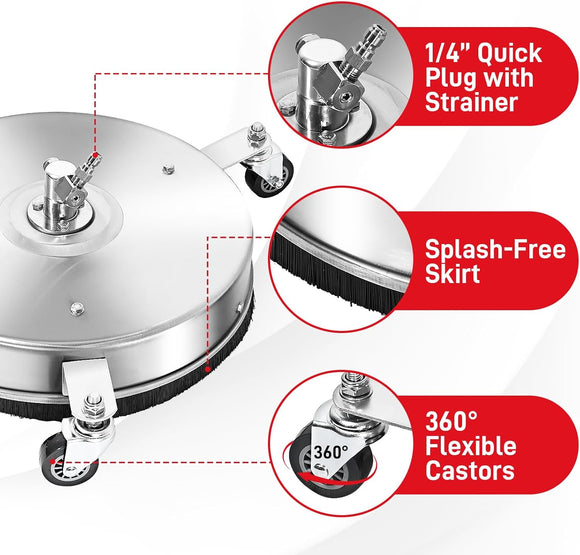 1/4" Quick Plug with Strainer

Splash-Free Skirt

360°

360° Flexible Castors