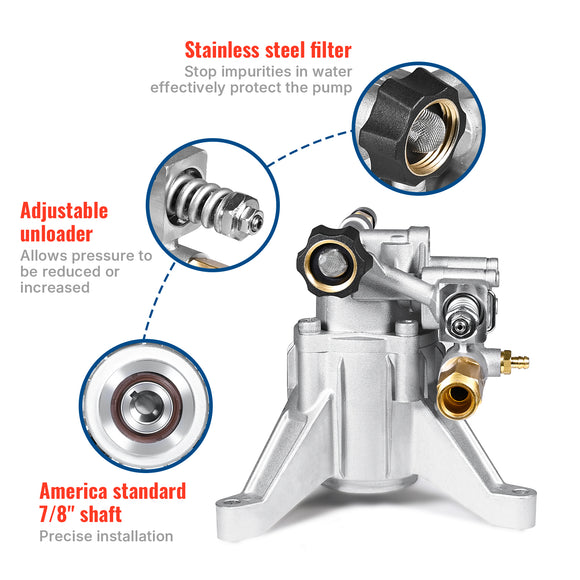 Stainless steel filter
Stop impurities in water effectively protect the pump

Adjustable unloader
Allows pressure to be reduced or increased

America standard 7/8" shaft
Precise installation