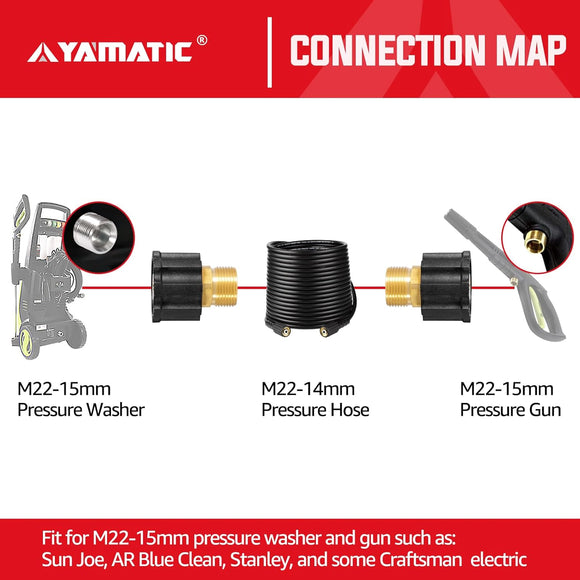 YAMATIC®

CONNECTION MAP

M22-15mm
Pressure Washer

M22-14mm
Pressure Hose

M22-15mm
Pressure Gun

Fit for M22-15mm pressure washer and gun such as:
Sun Joe, AR Blue Clean, Stanley, and some Craftsman electric