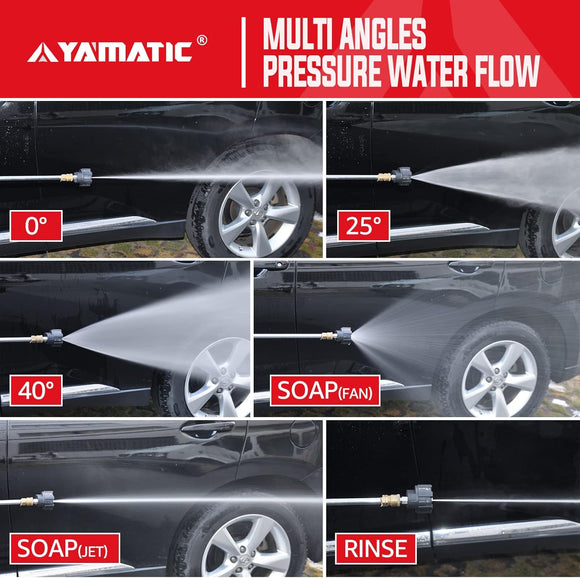 YAMATIC®

MULTI ANGLES
PRESSURE WATER FLOW

0°

25°

40°

SOAP(FAN)

SOAP(JET)

RINSE