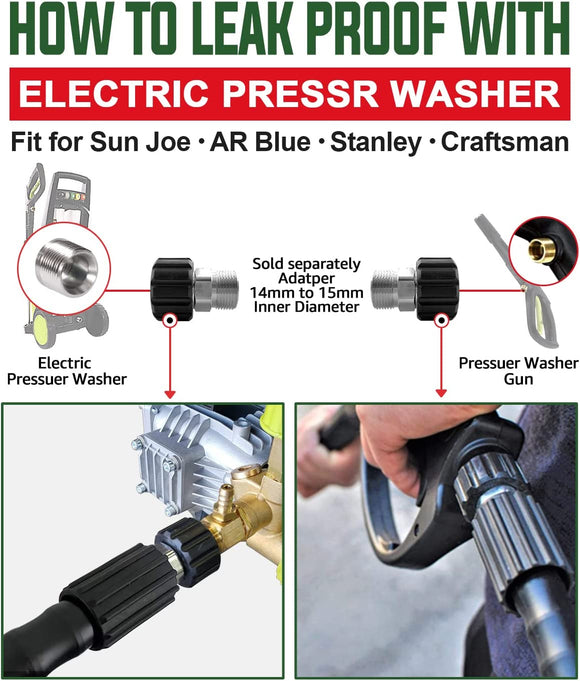 HOW TO LEAK PROOF WITH

ELECTRIC PRESSR WASHER

Fit for Sun Joe · AR Blue · Stanley · Craftsman

Sold separately Adatper 14mm to 15mm Inner Diameter

Electric Pressuer Washer

Pressuer Washer Gun