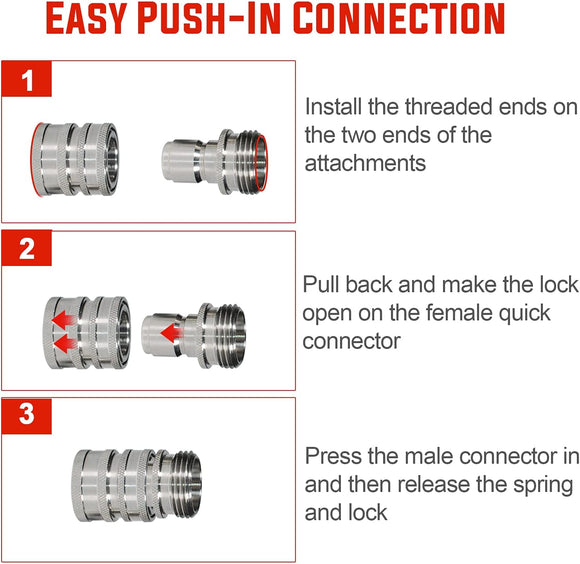 EASY PUSH-IN CONNECTION

1

Install the threaded ends on the two ends of the attachments

2

Pull back and make the lock open on the female quick connector

3

Press the male connector in and then release the spring and lock