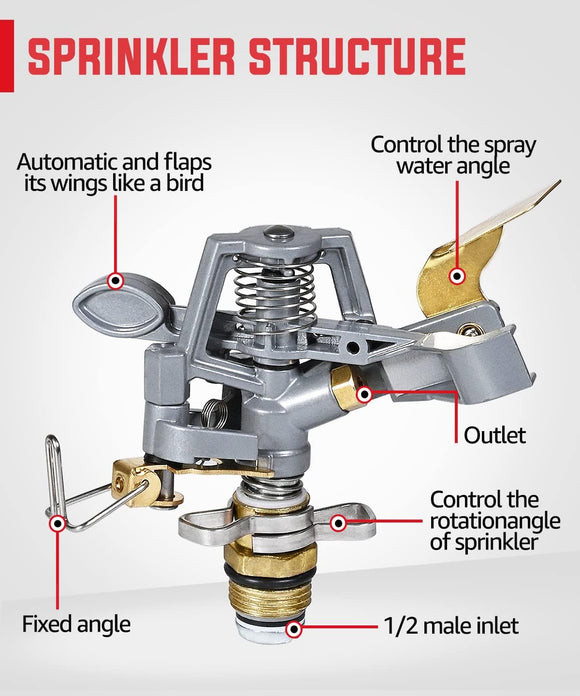 SPRINKLER STRUCTURE

Automatic and flaps its wings like a bird

Control the spray water angle

Outlet

Control the rotationangle of sprinkler

Fixed angle

1/2 male inlet