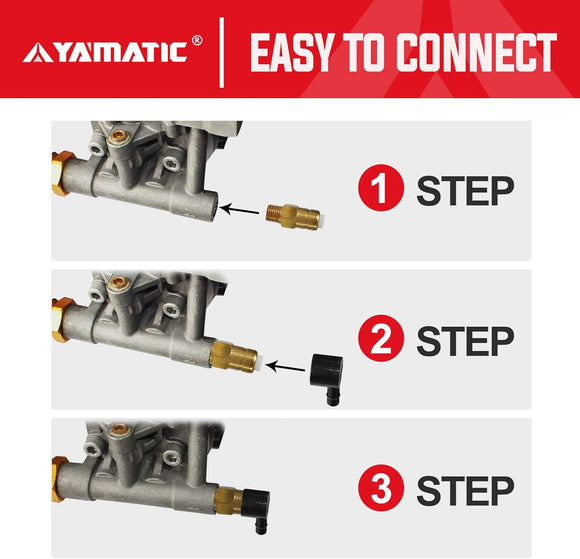 YAMATIC®

EASY TO CONNECT

1 STEP

2 STEP

3 STEP