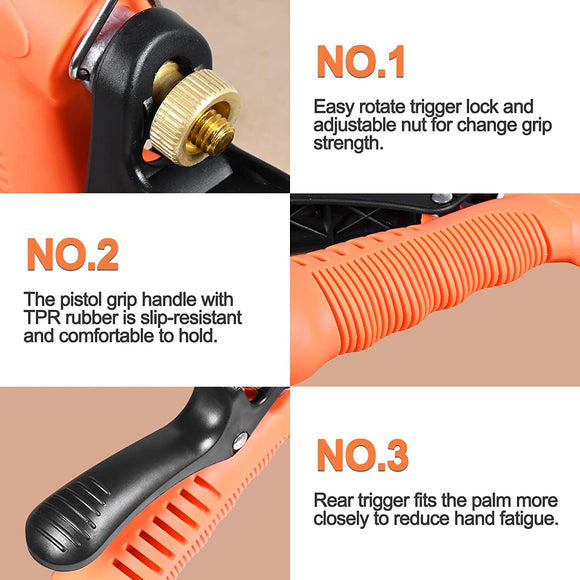 NO.1

Easy rotate trigger lock and adjustable nut for change grip strength.

NO.2

The pistol grip handle with TPR rubber is slip-resistant and comfortable to hold.

NO.3

Rear trigger fits the palm more closely to reduce hand fatigue.